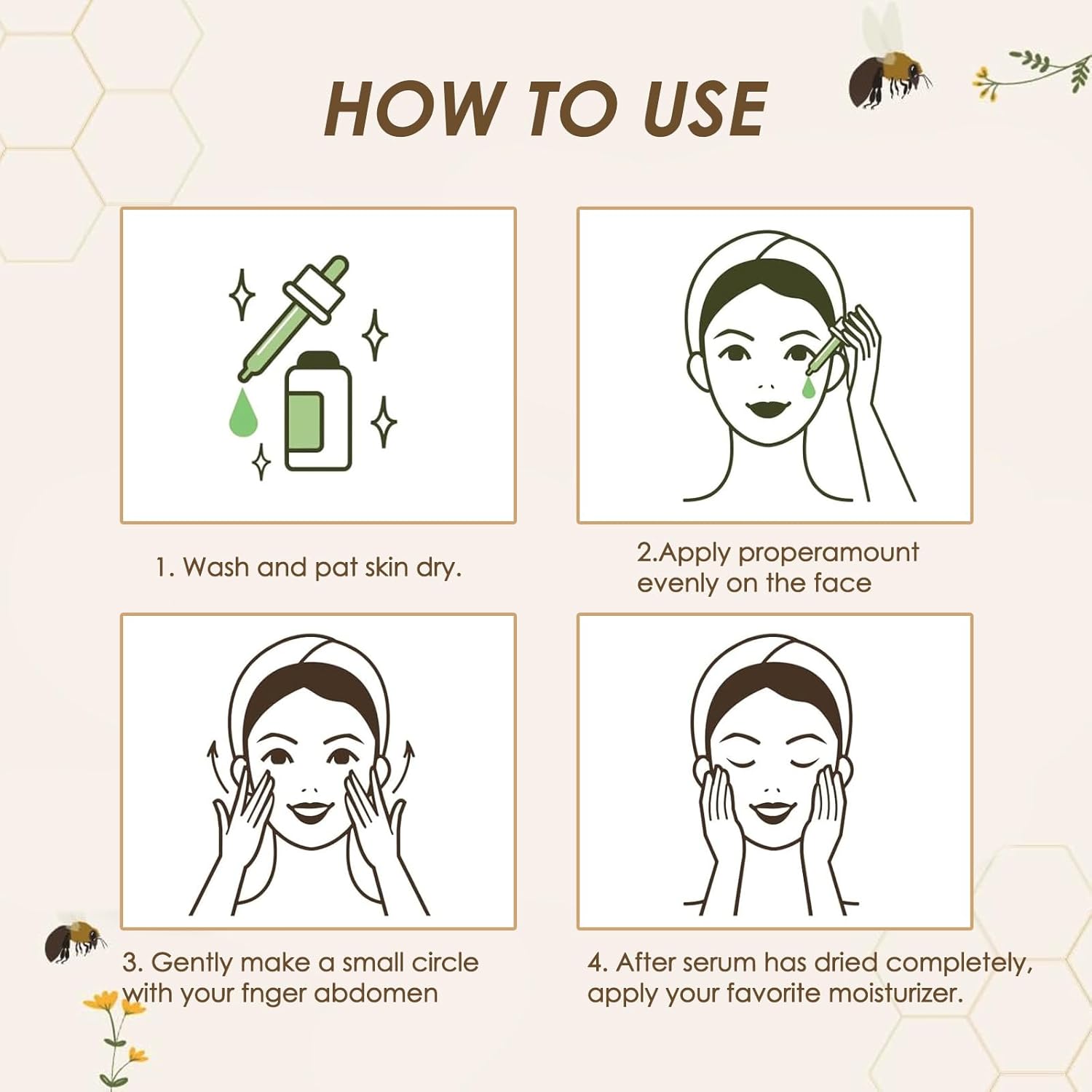 HOW TO USE

1. Wash and pat skin dry.

2.Apply properamount evenly on the face

3. Gently make a small circle with your fnger abdomen

4. After serum has dried completely, apply your favorite moisturizer.