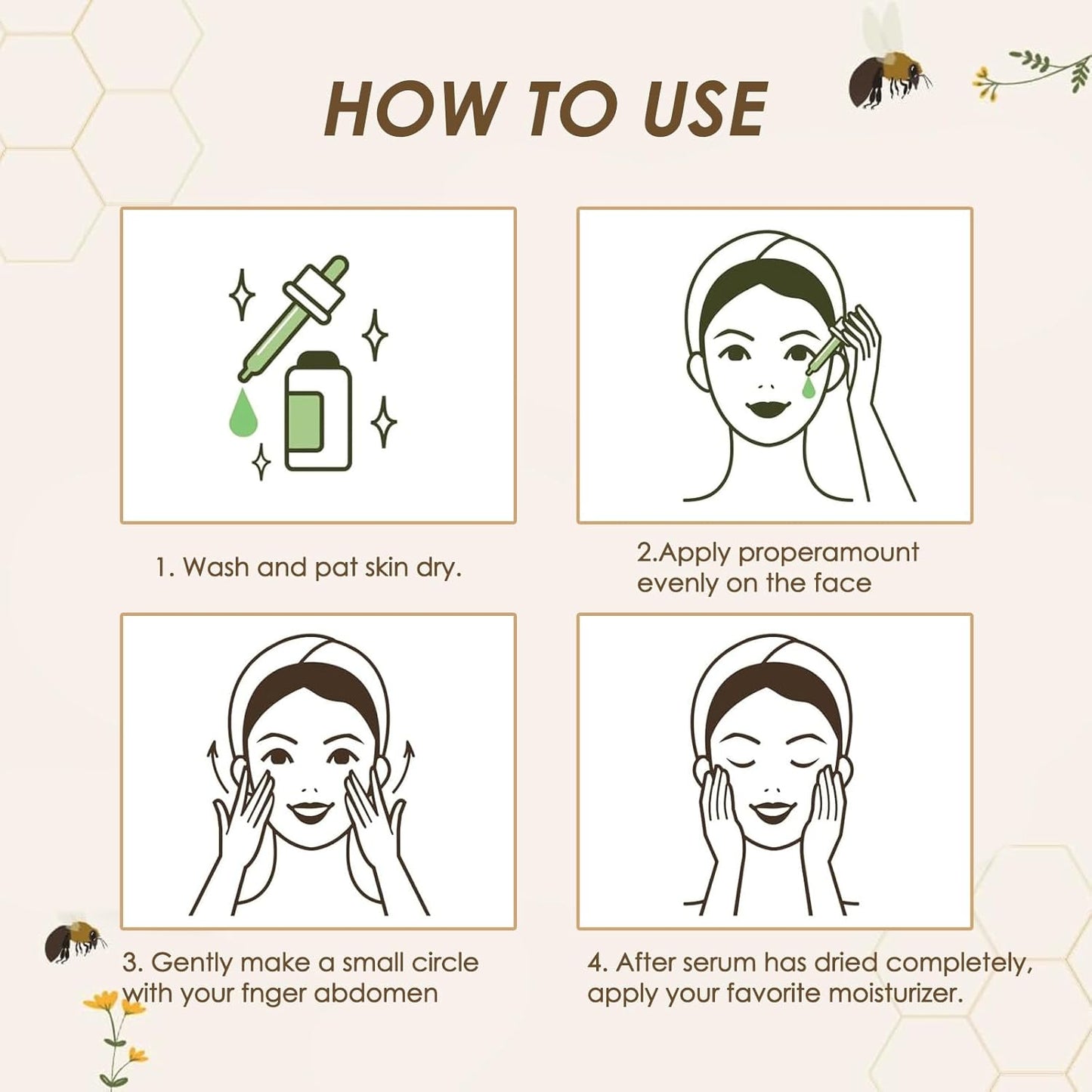 HOW TO USE

1. Wash and pat skin dry.

2.Apply properamount evenly on the face

3. Gently make a small circle with your fnger abdomen

4. After serum has dried completely, apply your favorite moisturizer.